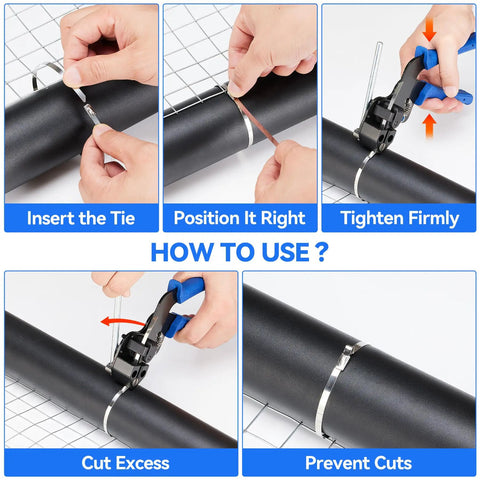 Insert the Tie

Position It Right

Tighten Firmly

HOW TO USE ?

Cut Excess

Prevent Cuts