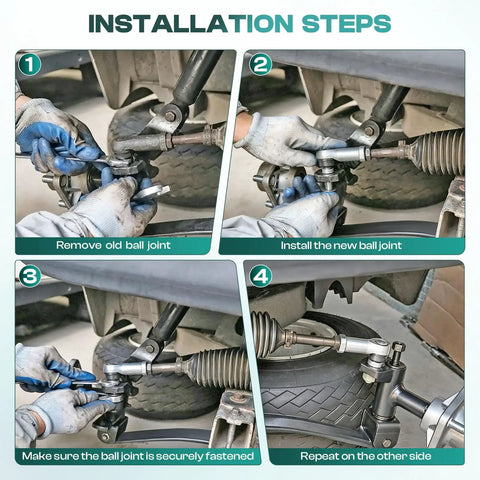 INSTALLATION STEPS

1

Remove old ball joint

2

Install the new ball joint

3

Make sure the ball joint is securely fastened

4

Repeat on the other side