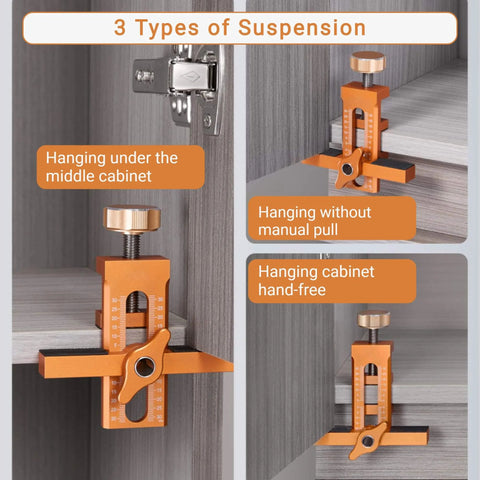 3 Types of Suspension

Hanging under the middle cabinet

Hanging without manual pull

Hanging cabinet hand-free