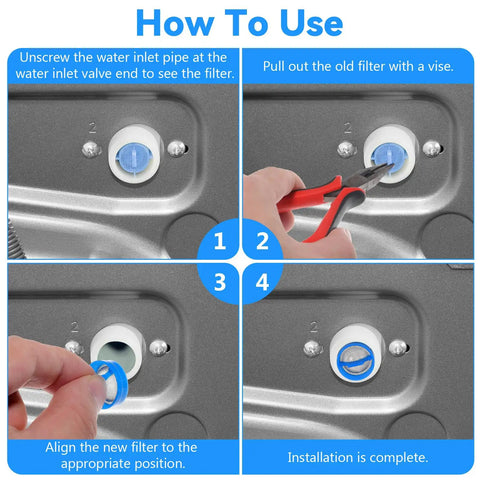 How To Use

Unscrew the water inlet pipe at the water inlet valve end to see the filter.

2

1

Pull out the old filter with a vise.

2

2

3

2

Align the new filter to the appropriate position.

4

2

Installation is complete.