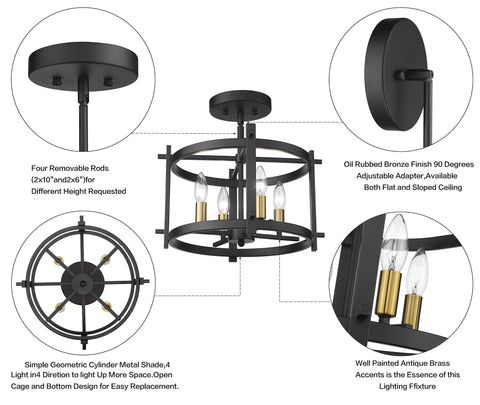 Four Removable Rods (2x10"and2x6")for Different Height Requested

Oil Rubbed Bronze Finish 90 Degrees Adjustable Adapter,Available Both Flat and Sloped Ceiling

Simple Geometric Cylinder Metal Shade,4 Light in4 Diretion to light Up More Space.Open Cage and Bottom Design for Easy Replacement.

Well Painted Antique Brass Accents is the Essence of this Lighting Ffixture