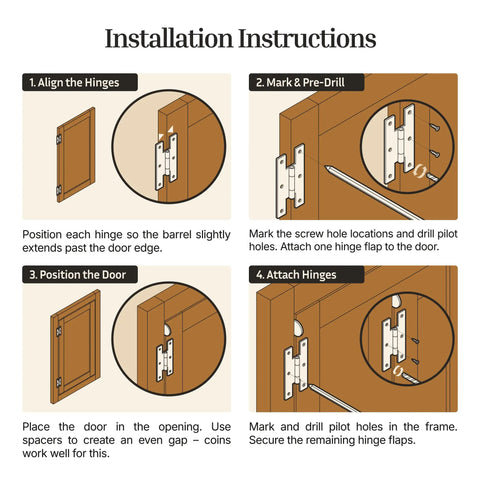 Installation Instructions

1. Align the Hinges

Position each hinge so the barrel slightly extends past the door edge.

2. Mark & Pre-Drill

Mark the screw hole locations and drill pilot holes. Attach one hinge flap to the door.

3. Position the Door

Place the door in the opening. Use spacers to create an even gap – coins work well for this.

4. Attach Hinges

Mark and drill pilot holes in the frame. Secure the remaining hinge flaps.