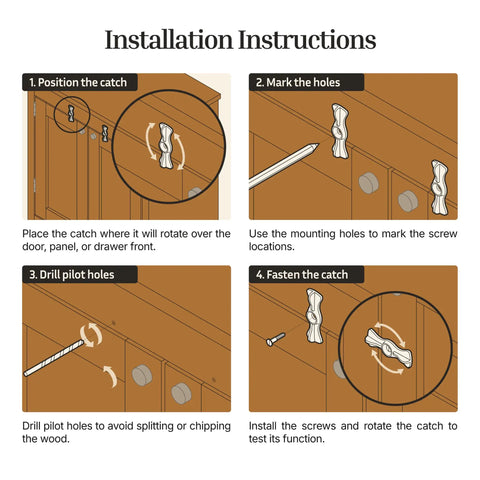 Installation Instructions

1. Position the catch

Place the catch where it will rotate over the door, panel, or drawer front.

2. Mark the holes

Use the mounting holes to mark the screw locations.

3. Drill pilot holes

Drill pilot holes to avoid splitting or chipping the wood.

4. Fasten the catch

Install the screws and rotate the catch to test its function.