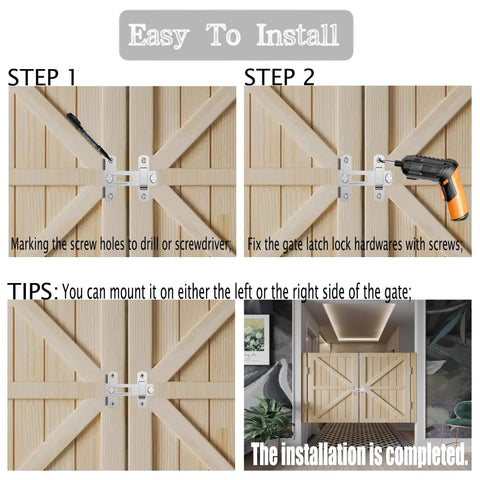 Easy To Install

STEP 1

Marking the screw holes to drill or screwdriver;

STEP 2

Fix the gate latch lock hardwares with screws;

TIPS: You can mount it on either the left or the right side of the gate;

The installation is completed.