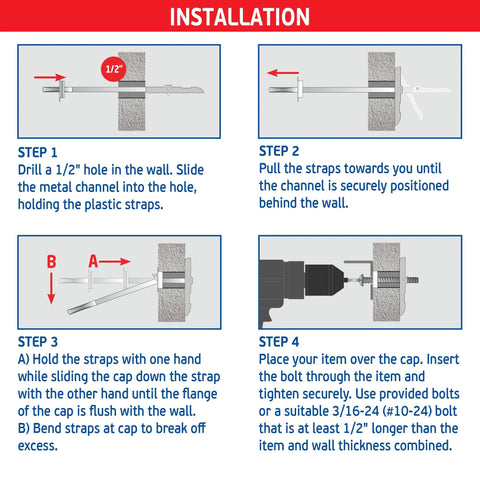 INSTALLATION

1/2"

STEP 1
Drill a 1/2" hole in the wall. Slide the metal channel into the hole, holding the plastic straps.

STEP 2
Pull the straps towards you until the channel is securely positioned behind the wall.

B A

STEP 3
A) Hold the straps with one hand while sliding the cap down the strap with the other hand until the flange of the cap is flush with the wall.
B) Bend straps at cap to break off excess.

STEP 4
Place your item over the cap. Insert the bolt through the item and tighten securely. Use provided bolts or a suitable 3/16-24 (#10-24) bolt that is at least 1/2" longer than the item and wall thickness combined.