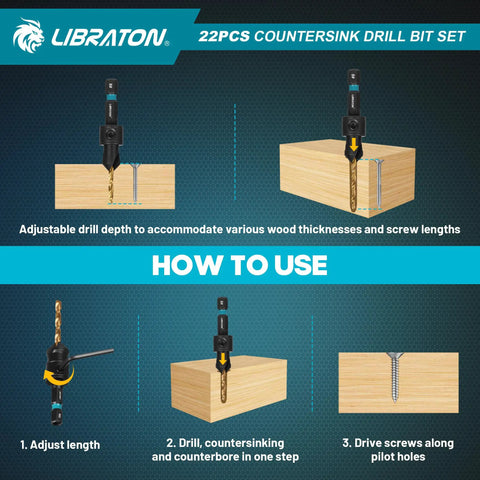 LIBRATON®

22PCS COUNTERSINK DRILL BIT SET

Adjustable drill depth to accommodate various wood thicknesses and screw lengths

HOW TO USE

1. Adjust length

2. Drill, countersinking and counterbore in one step

3. Drive screws along pilot holes