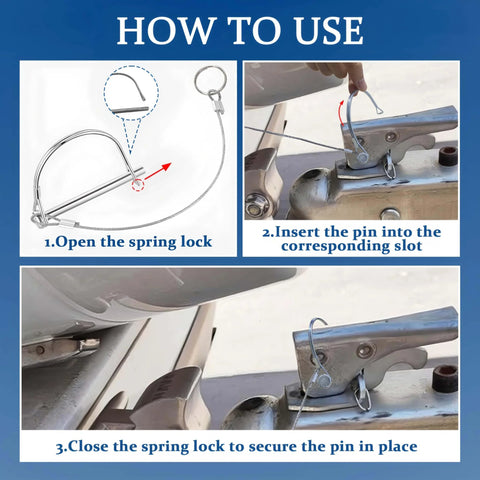 HOW TO USE

1.Open the spring lock

2.Insert the pin into the corresponding slot

3.Close the spring lock to secure the pin in place