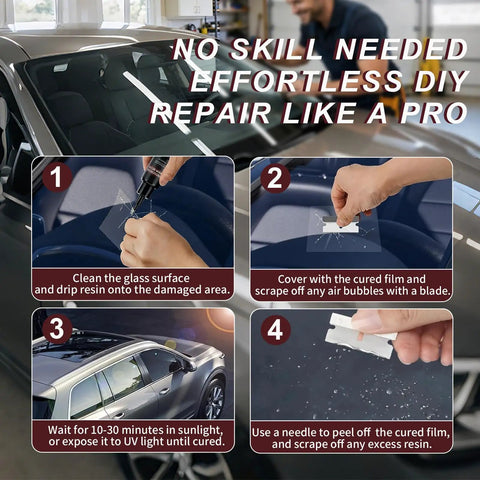 NO SKILL NEEDED
EFFORTLESS DIY
REPAIR LIKE A PRO

1
Clean the glass surface and drip resin onto the damaged area.

2
Cover with the cured film and scrape off any air bubbles with a blade.

3
Wait for 10-30 minutes in sunlight, or expose it to UV light until cured.

4
Use a needle to peel off the cured film, and scrape off any excess resin.