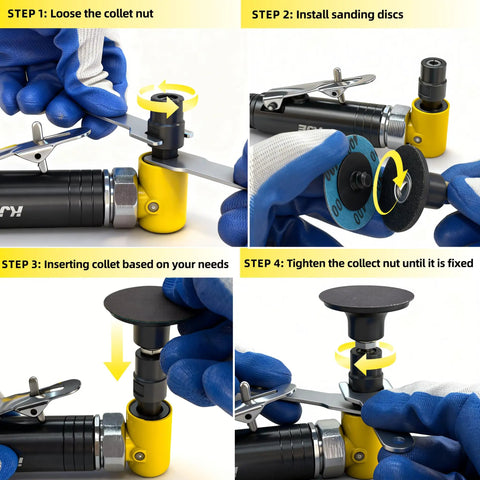 STEP 1: Loose the collet nut

STEP 2: Install sanding discs

STEP 3: Inserting collet based on your needs

STEP 4: Tighten the collect nut until it is fixed