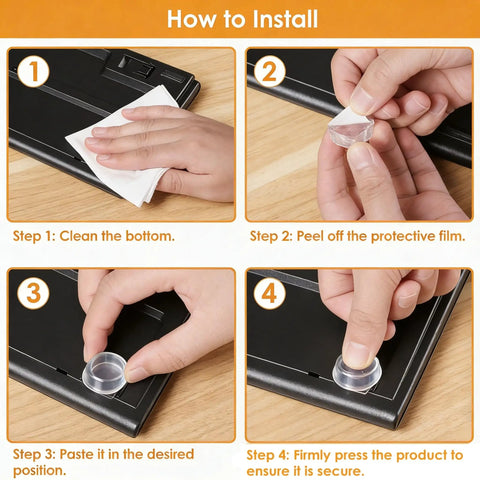 How to Install

1

Step 1: Clean the bottom.

2

Step 2: Peel off the protective film.

3

Step 3: Paste it in the desired position.

4

Step 4: Firmly press the product to ensure it is secure.