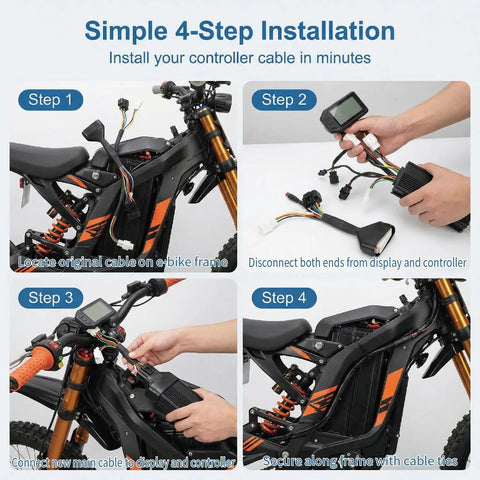 Simple 4-Step Installation

Install your controller cable in minutes

Step 1

Locate original cable on e-bike frame

Step 2

Disconnect both ends from display and controller

Step 3

Connect new main cable to display and controller

Step 4

Secure along frame with cable ties