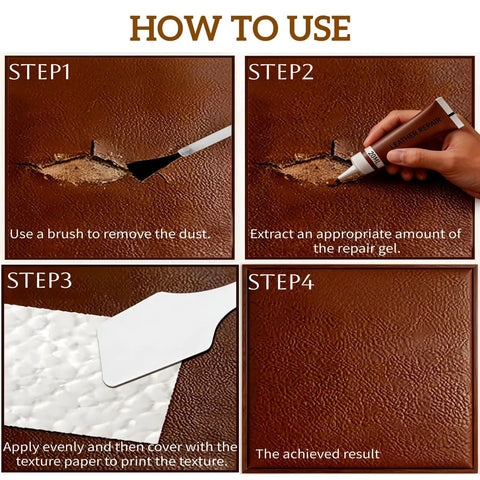 HOW TO USE

STEP1

Use a brush to remove the dust.

STEP2

LEATHER REPAIR

20ML

Extract an appropriate amount of the repair gel.

STEP3

Apply evenly and then cover with the texture paper to print the texture.

STEP4

The achieved result