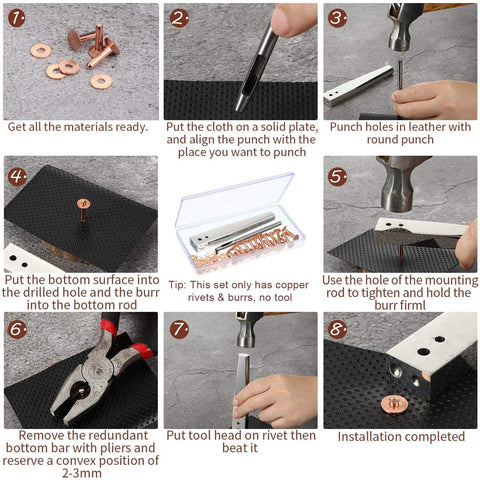 1.
Get all the materials ready.

2.
Put the cloth on a solid plate, and align the punch with the place you want to punch

3.
Punch holes in leather with round punch

4.
Put the bottom surface into the drilled hole and the burr into the bottom rod

Tip: This set only has copper rivets & burrs, no tool

5.
Use the hole of the mounting rod to tighten and hold the burr firml

6.
Remove the redundant bottom bar with pliers and reserve a convex position of 2-3mm

7.
Put tool head on rivet then beat it

8.
Installation completed