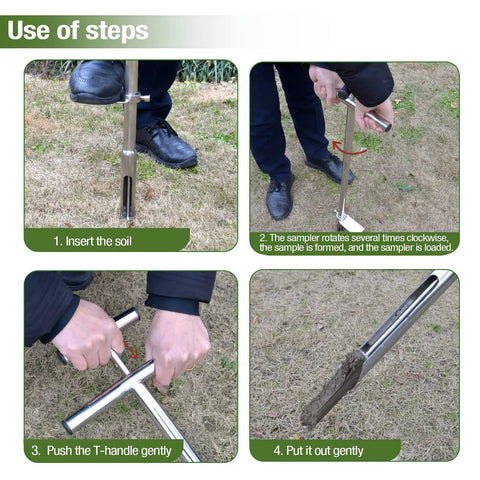 Use of steps

1. Insert the soil

2. The sampler rotates several times clockwise, the sample is formed, and the sampler is loaded.

3. Push the T-handle gently

4. Put it out gently