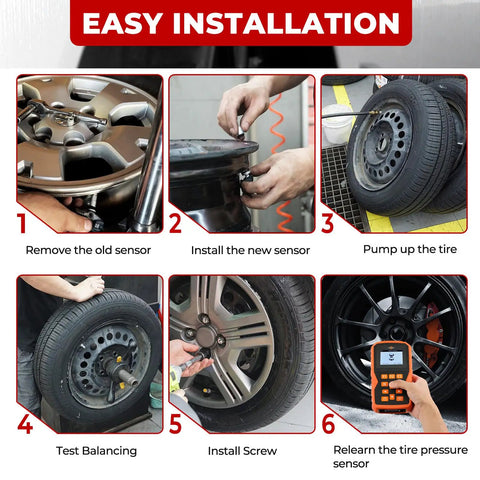 EASY INSTALLATION

1

Remove the old sensor

2

Install the new sensor

3

Pump up the tire

4

Test Balancing

5

Install Screw

6

Relearn the tire pressure sensor