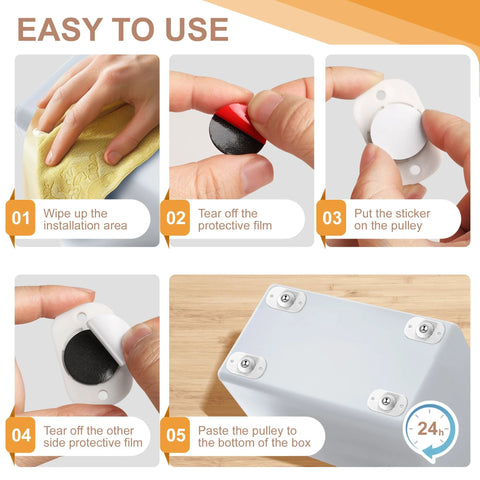 EASY TO USE

01 Wipe up the installation area

02 Tear off the protective film

03 Put the sticker on the pulley

04 Tear off the other side protective film

05 Paste the pulley to the bottom of the box

24h