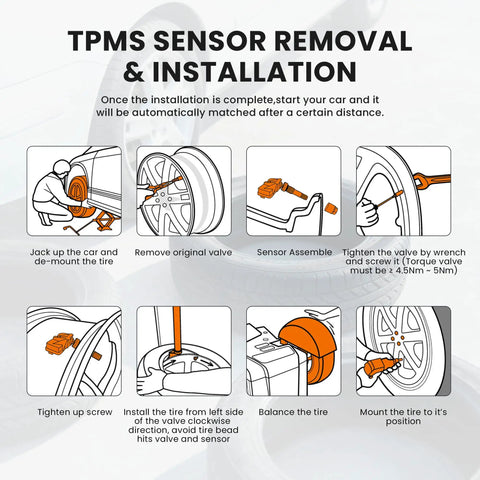 TPMS SENSOR REMOVAL & INSTALLATION

Once the installation is complete,start your car and it will be automatically matched after a certain distance.

Jack up the car and de-mount the tire

Remove original valve

Sensor Assemble

Tighten the valve by wrench and screw it (Torque valve must be ≥ 4.5Nm ~ 5Nm)

Tighten up screw

Install the tire from left side of the valve clockwise direction, avoid tire bead hits valve and sensor

Balance the tire

Mount the tire to it's position