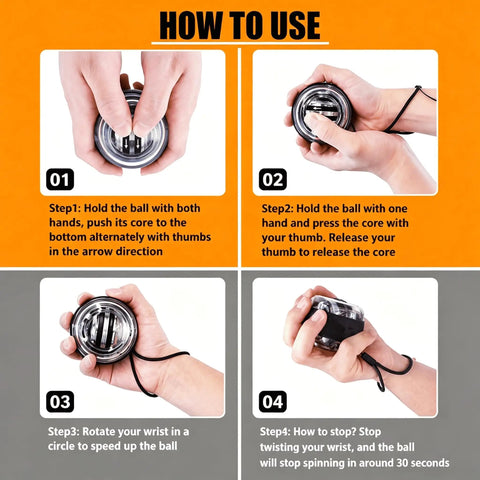 HOW TO USE

01

Step1: Hold the ball with both hands, push its core to the bottom alternately with thumbs in the arrow direction

02

Step2: Hold the ball with one hand and press the core with your thumb. Release your thumb to release the core

03

Step3: Rotate your wrist in a circle to speed up the ball

04

Step4: How to stop? Stop twisting your wrist, and the ball will stop spinning in around 30 seconds