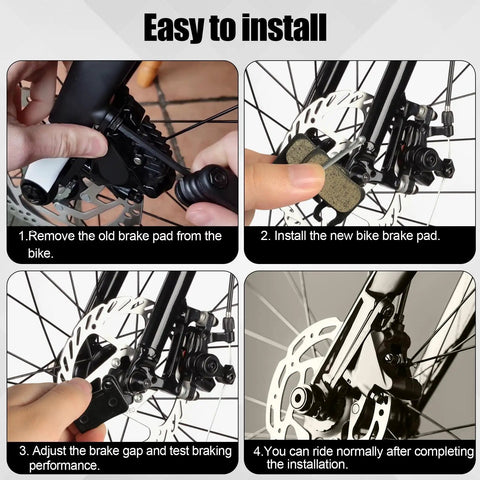 Easy to install

1.Remove the old brake pad from the bike.

2. Install the new bike brake pad.

3. Adjust the brake gap and test braking performance.

4.You can ride normally after completing the installation.