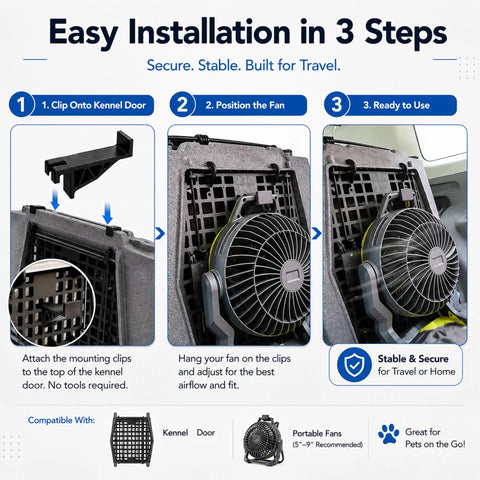 Easy Installation in 3 Steps

Secure. Stable. Built for Travel.

1 1. Clip Onto Kennel Door

2 2. Position the Fan

3 3. Ready to Use

Attach the mounting clips to the top of the kennel door. No tools required.

Hang your fan on the clips and adjust for the best airflow and fit.

Stable & Secure for Travel or Home

Compatible With:

Kennel Door

Portable Fans (5"–9" Recommended)

Great for Pets on the Go!