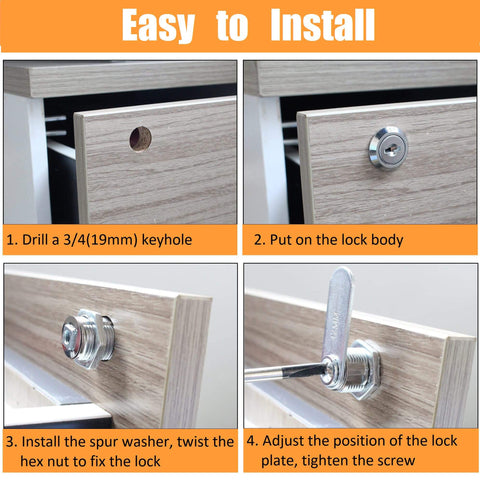 Easy to Install

1. Drill a 3/4(19mm) keyhole

2. Put on the lock body

3. Install the spur washer, twist the hex nut to fix the lock

4. Adjust the position of the lock plate, tighten the screw