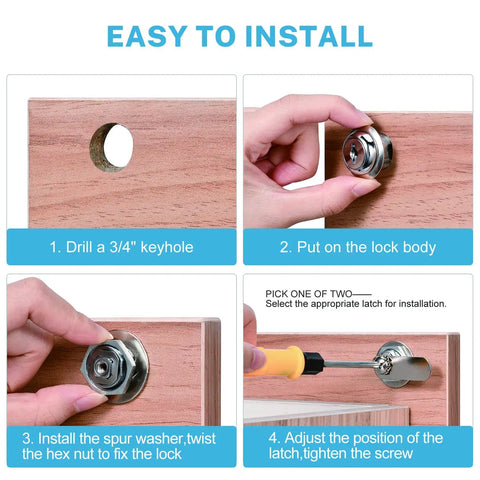 EASY TO INSTALL

1. Drill a 3/4" keyhole

2. Put on the lock body

3. Install the spur washer,twist the hex nut to fix the lock

PICK ONE OF TWO——
Select the appropriate latch for installation.

4. Adjust the position of the latch,tighten the screw