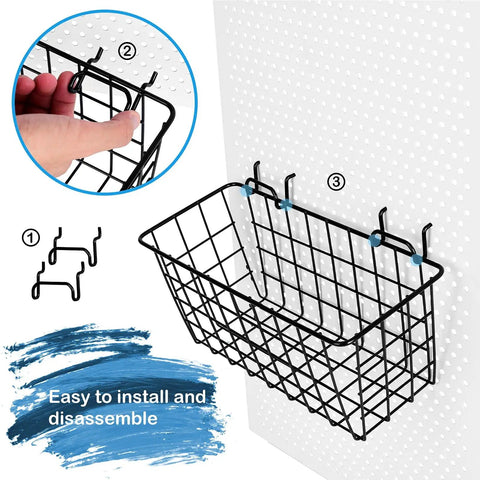 ②

③

①

Easy to install and disassemble