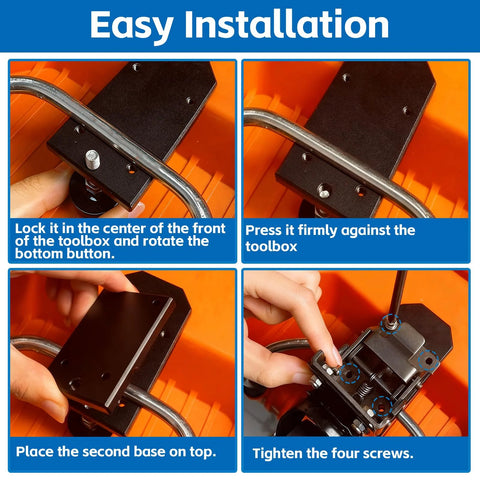 Easy Installation

Lock it in the center of the front of the toolbox and rotate the bottom button.

Press it firmly against the toolbox

Place the second base on top.

Tighten the four screws.