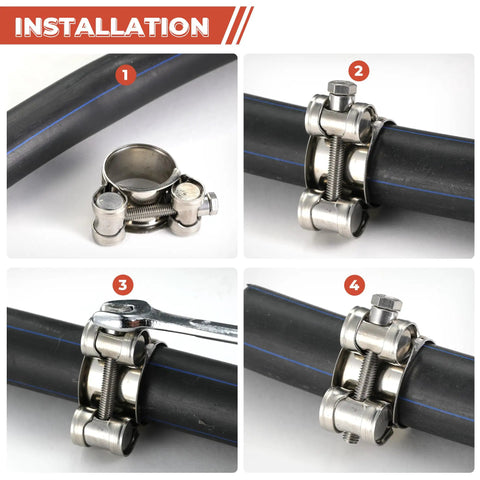 INSTALLATION

1

2

3

4