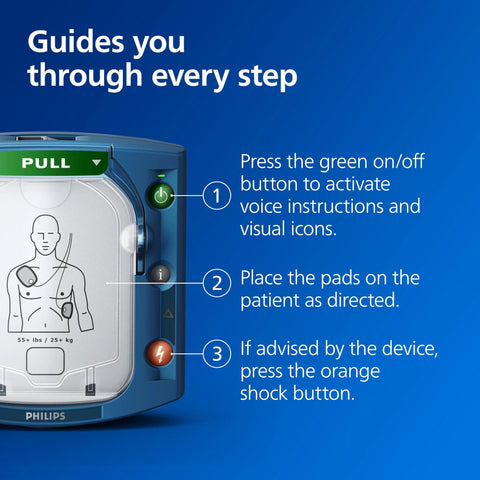 Guides you through every step

PULL

55+ lbs / 25+ kg

PHILIPS

1 Press the green on/off button to activate voice instructions and visual icons.

2 Place the pads on the patient as directed.

3 If advised by the device, press the orange shock button.