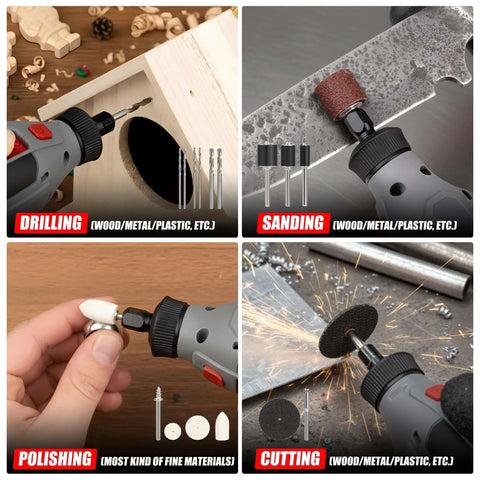 DRILLING (WOOD/METAL/PLASTIC, ETC.)

SANDING (WOOD/METAL/PLASTIC, ETC.)

POLISHING (MOST KIND OF FINE MATERIALS)

CUTTING (WOOD/METAL/PLASTIC, ETC.)