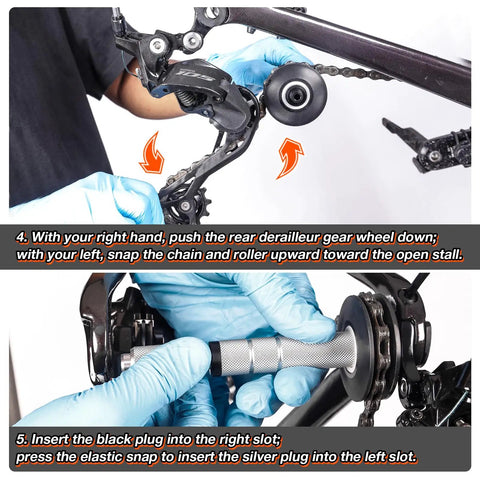 105

4. With your right hand, push the rear derailleur gear wheel down; with your left, snap the chain and roller upward toward the open stall.

5. Insert the black plug into the right slot; press the elastic snap to insert the silver plug into the left slot.