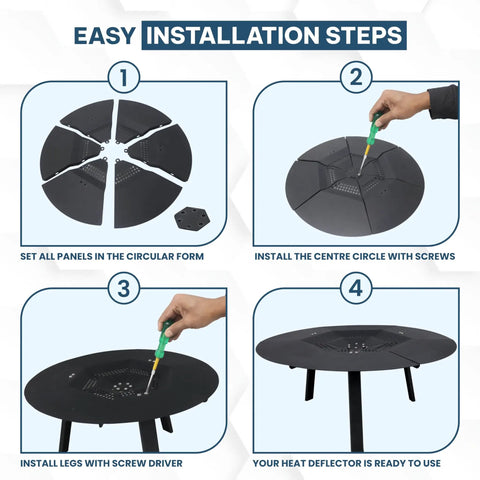 EASY INSTALLATION STEPS

1

SET ALL PANELS IN THE CIRCULAR FORM

2

INSTALL THE CENTRE CIRCLE WITH SCREWS

3

INSTALL LEGS WITH SCREW DRIVER

4

YOUR HEAT DEFLECTOR IS READY TO USE