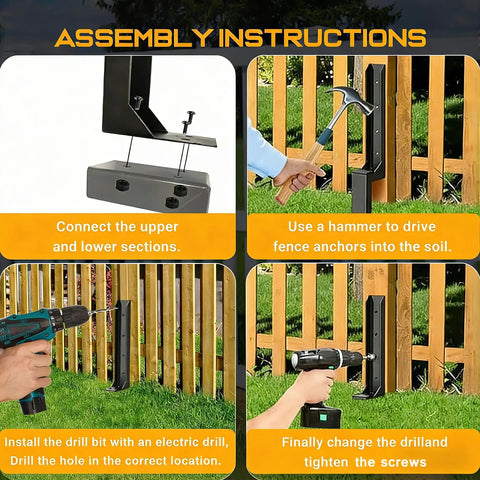 ASSEMBLY INSTRUCTIONS

Connect the upper and lower sections.

Use a hammer to drive fence anchors into the soil.

Install the drill bit with an electric drill, Drill the hole in the correct location.

Finally change the drilland tighten the screws