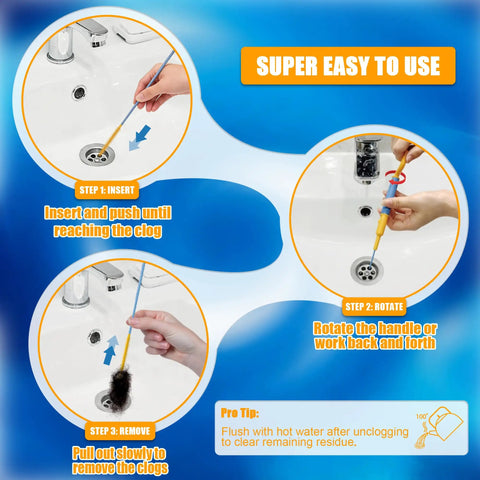 SUPER EASY TO USE

STEP 1: INSERT

Insert and push until reaching the clog

STEP 2: ROTATE

Rotate the handle or work back and forth

STEP 3: REMOVE

Pull out slowly to remove the clogs

Pro Tip:

Flush with hot water after unclogging to clear remaining residue.

100°