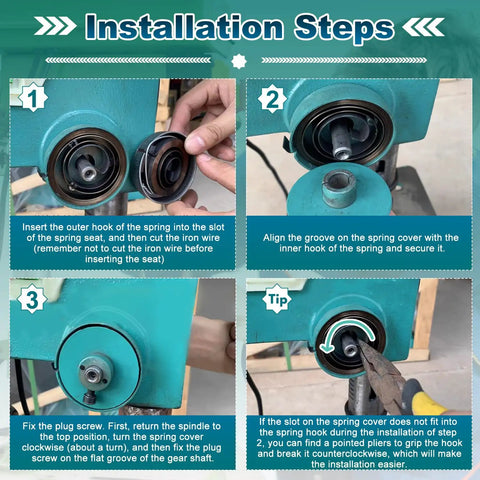 Installation Steps

1

Insert the outer hook of the spring into the slot of the spring seat, and then cut the iron wire (remember not to cut the iron wire before inserting the seat)

2

Align the groove on the spring cover with the inner hook of the spring and secure it.

3

Fix the plug screw. First, return the spindle to the top position, turn the spring cover clockwise (about a turn), and then fix the plug screw on the flat groove of the gear shaft.

Tip

If the slot on the spring cover does not fit into the spring hook during the installation of step 2, you can find a pointed pliers to grip the hook and break it counterclockwise, which will make the installation easier.