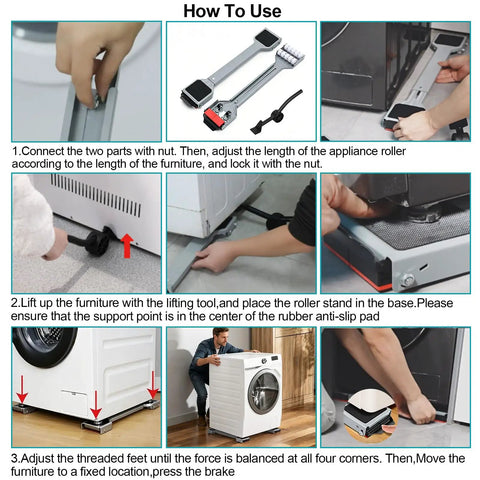 How To Use

1.Connect the two parts with nut. Then, adjust the length of the appliance roller according to the length of the furniture, and lock it with the nut.

2.Lift up the furniture with the lifting tool,and place the roller stand in the base.Please ensure that the support point is in the center of the rubber anti-slip pad

3.Adjust the threaded feet until the force is balanced at all four corners. Then,Move the furniture to a fixed location,press the brake