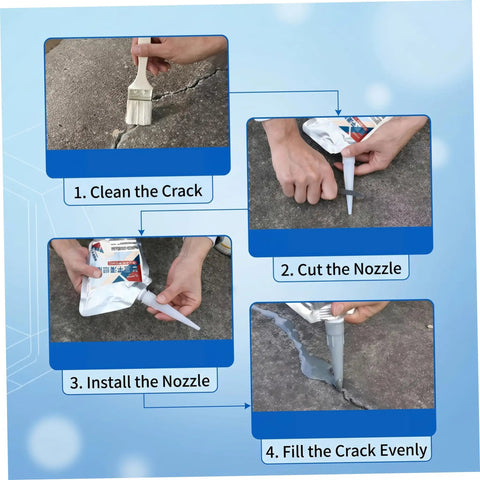 1. Clean the Crack

2. Cut the Nozzle

3. Install the Nozzle

4. Fill the Crack Evenly