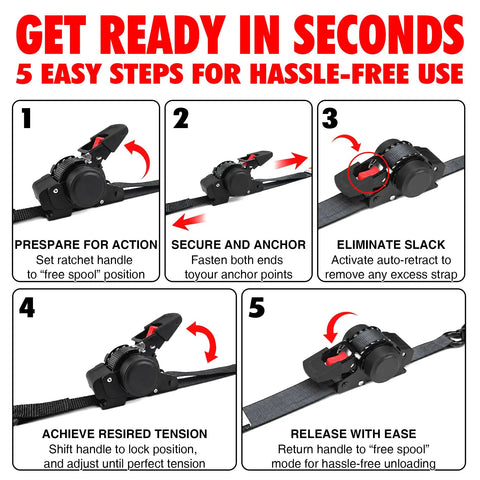 GET READY IN SECONDS
5 EASY STEPS FOR HASSLE-FREE USE

1

PRESPARE FOR ACTION
Set ratchet handle to "free spool" position

2

SECURE AND ANCHOR
Fasten both ends toyour anchor points

3

ELIMINATE SLACK
Activate auto-retract to remove any excess strap

4

ACHIEVE RESIRED TENSION
Shift handle to lock position, and adjust until perfect tension

5

RELEASE WITH EASE
Return handle to "free spool" mode for hassle-free unloading