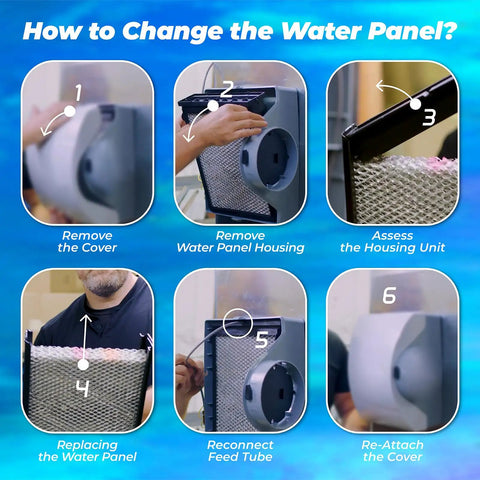 How to Change the Water Panel?

1

Remove the Cover

2

Remove Water Panel Housing

3

Assess the Housing Unit

4

Replacing the Water Panel

5

Reconnect Feed Tube

6

Re-Attach the Cover