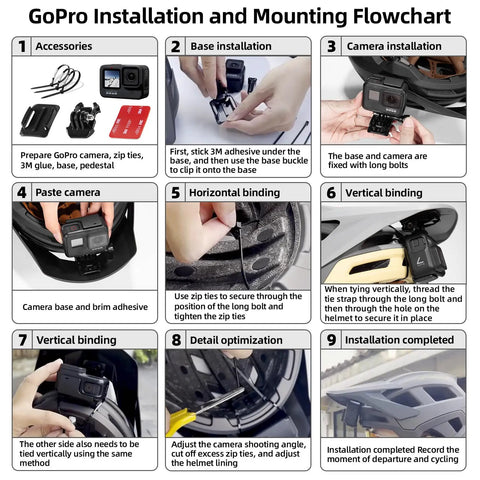 GoPro Installation and Mounting Flowchart

1 Accessories

Prepare GoPro camera, zip ties, 3M glue, base, pedestal

2 Base installation

First, stick 3M adhesive under the base, and then use the base buckle to clip it onto the base

3 Camera installation

The base and camera are fixed with long bolts

4 Paste camera

Camera base and brim adhesive

5 Horizontal binding

Use zip ties to secure through the position of the long bolt and tighten the zip ties

6 Vertical binding

When tying vertically, thread the tie strap through the long bolt and then through the hole on the helmet to secure it in place

7 Vertical binding

The other side also needs to be tied vertically using the same method

8 Detail optimization

Adjust the camera shooting angle, cut off excess zip ties, and adjust the helmet lining

9 Installation completed

Installation completed Record the moment of departure and cycling