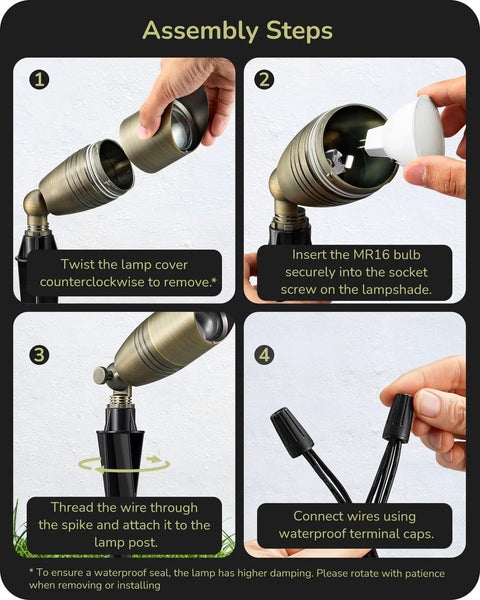 Assembly Steps

1

Twist the lamp cover counterclockwise to remove.*

2

Insert the MR16 bulb securely into the socket screw on the lampshade.

3

Thread the wire through the spike and attach it to the lamp post.

4

Connect wires using waterproof terminal caps.

* To ensure a waterproof seal, the lamp has higher damping. Please rotate with patience when removing or installing