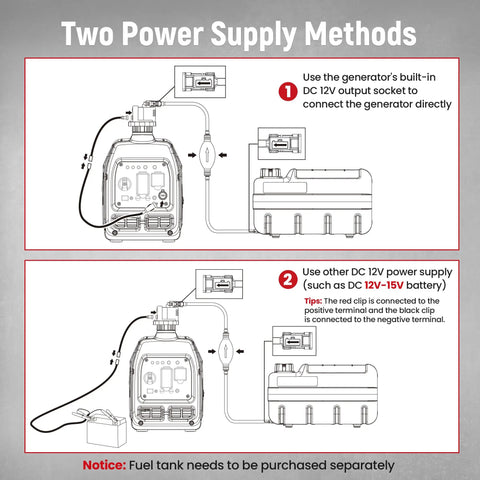 Two Power Supply Methods

1 Use the generator's built-in DC 12V output socket to connect the generator directly

2 Use other DC 12V power supply (such as DC 12V-15V battery)

Tips: The red clip is connected to the positive terminal and the black clip is connected to the negative terminal.

Notice: Fuel tank needs to be purchased separately