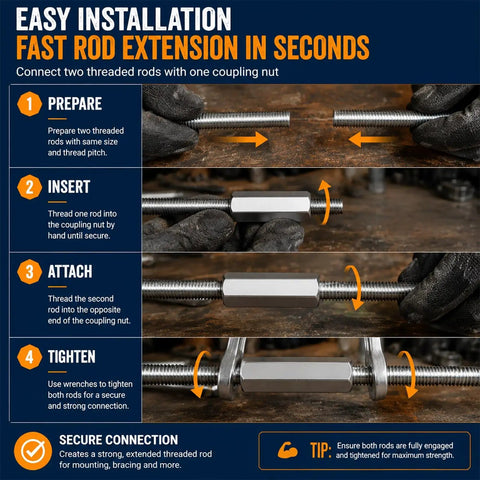 EASY INSTALLATION
FAST ROD EXTENSION IN SECONDS
Connect two threaded rods with one coupling nut

1 PREPARE
Prepare two threaded rods with same size and thread pitch.

2 INSERT
Thread one rod into the coupling nut by hand until secure.

3 ATTACH
Thread the second rod into the opposite end of the coupling nut.

4 TIGHTEN
Use wrenches to tighten both rods for a secure and strong connection.

SECURE CONNECTION
Creates a strong, extended threaded rod for mounting, bracing and more.

TIP: Ensure both rods are fully engaged and tightened for maximum strength.