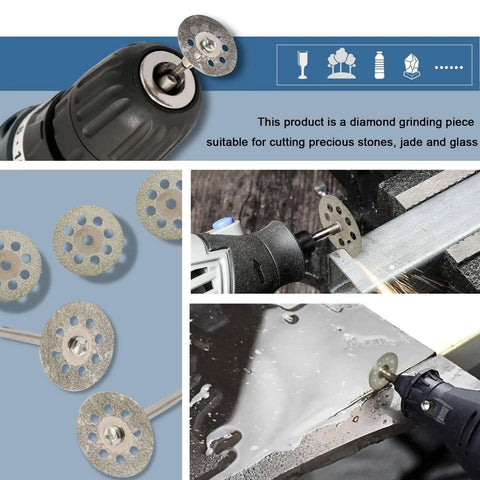 ......

This product is a diamond grinding piece suitable for cutting precious stones, jade and glass