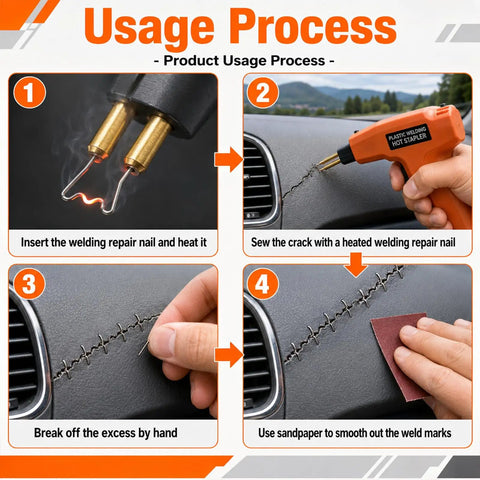 Usage Process

- Product Usage Process -

1

Insert the welding repair nail and heat it

2

PLASTIC WELDING HOT STAPLER

Sew the crack with a heated welding repair nail

3

Break off the excess by hand

4

Use sandpaper to smooth out the weld marks