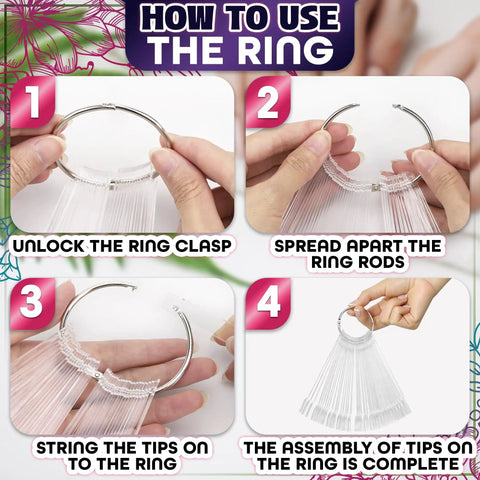 HOW TO USE THE RING

1

UNLOCK THE RING CLASP

2

SPREAD APART THE RING RODS

3

STRING THE TIPS ON TO THE RING

4

THE ASSEMBLY OF TIPS ON THE RING IS COMPLETE