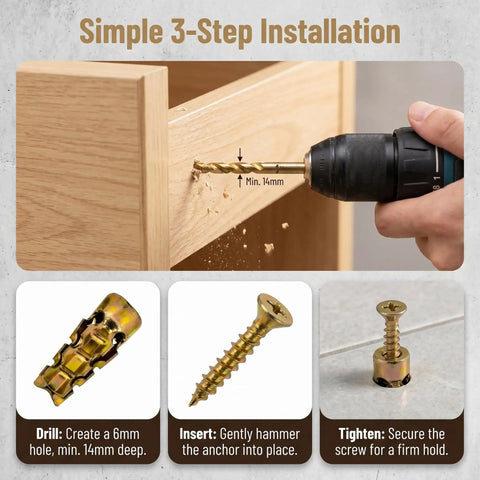 Simple 3-Step Installation

Min. 14mm

Drill: Create a 6mm hole, min. 14mm deep.

Insert: Gently hammer the anchor into place.

Tighten: Secure the screw for a firm hold.