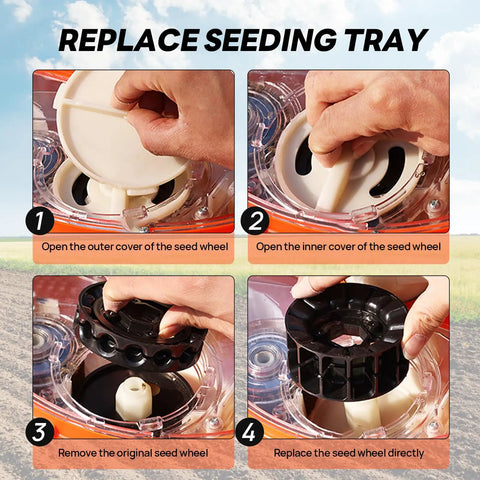 REPLACE SEEDING TRAY

1
Open the outer cover of the seed wheel

2
Open the inner cover of the seed wheel

3
Remove the original seed wheel

4
Replace the seed wheel directly