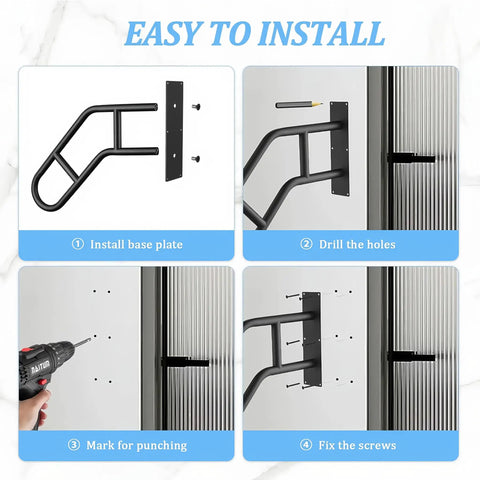 EASY TO INSTALL

① Install base plate

② Drill the holes

RAJTUN

③ Mark for punching

④ Fix the screws